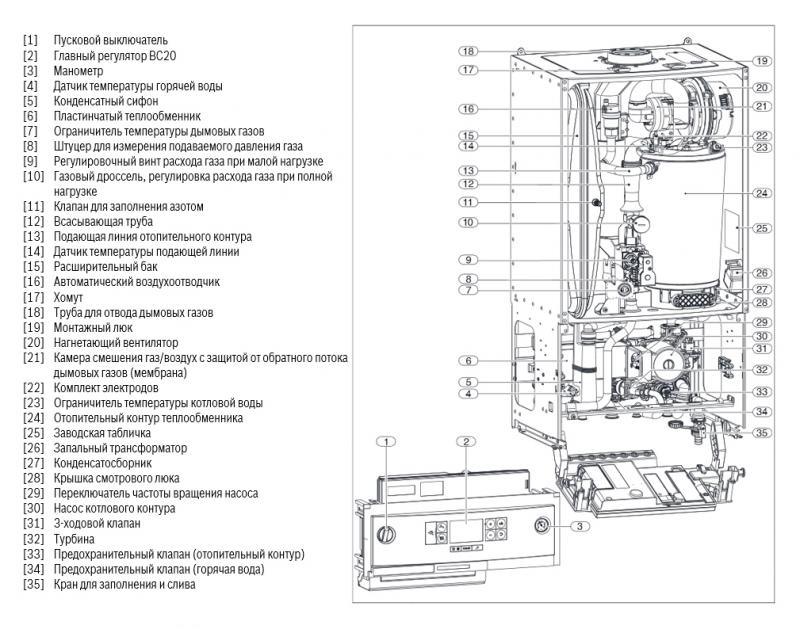 [1] Пусковой выключатель
[2] Главный регулятор BC20
[3] Манометр
[4] Датчик температуры горячей воды
[5] Конденсатный сифон
[6] Пластинчатый теплообменник
[7] Ограничитель температуры дымовых газов
[8] Штуцер для измерения подаваемого давления газа
[9] Регулировочный винт расхода газа при малой нагрузке
[10] Газовый дроссель, регулировка расхода газа при полной нагрузке
[11] Клапан для заполнения азотом
[12] Всасывающая труба
[13] Подающая линия отопительного контура
[14] Датчик температуры подающей линии
[15] Расширительный бак
[16] Автоматический воздухоотводчик
[17] Хомут
[18] Труба для отвода дымовых газов
[19] Монтажный люк
[20] Нагнетающий вентилятор
[21] Камера смешения газ/воздух с защитой от обратного потока дымовых газов (мембрана)
[22] Комплект электродов
[23] Ограничитель температуры котловой воды
[24] Отопительный контур теплообменника
[25] Заводская табличка
[26] Запальный трансформатор
[27] Конденсатосборник
[28] Крышка смотрового люка
[29] Переключатель частоты вращения насоса
[30] Насос котлового контура
[31] 3-ходовой клапан
[32] Турбина
[33] Предохранительный клапан (отопительный контур)
[34] Предохранительный клапан (горячая вода)
[35] Кран для заполнения и слива

18
17
16
15
14
13
12
11
10
9
8
7
6
5
4
19
20
21
22
23
24
25
26
27
28
29
30
31
32
33
34
35
1
2
3