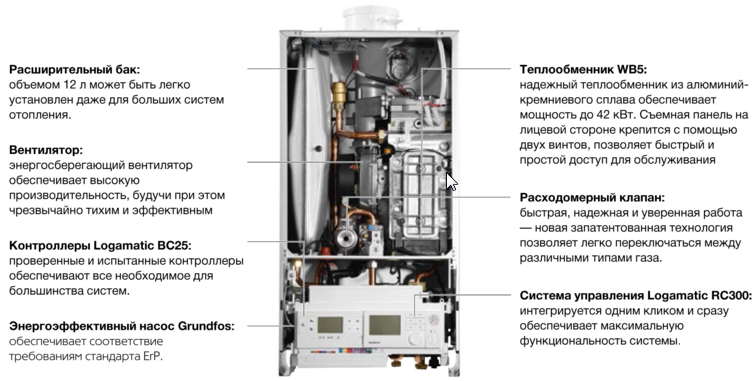 Расширительный бак:
объемом 12 л может быть легко установлен даже для больших систем отопления.

Вентилятор:
энергосберегающий вентилятор обеспечивает высокую производительность, будучи при этом чрезвычайно тихим и эффективным

Контроллеры Logamatic BC25:
проверенные и испытанные контроллеры обеспечивают все необходимое для большинства систем.

Энергоэффективный насос Grundfos:
обеспечивает соответствие требованиям стандарта ErP.

Теплообменник WB5:
надежный теплообменник из алюминий-кремниевого сплава обеспечивает мощность до 42 кВт. Съемная панель на лицевой стороне крепится с помощью двух винтов, позволяет быстрый и простой доступ для обслуживания

Расходомерный клапан:
быстрая, надежная и уверенная работа — новая запатентованная технология позволяет легко переключаться между различными типами газа.

Система управления Logamatic RC300:
интегрируется одним кликом и сразу обеспечивает максимальную функциональность системы.