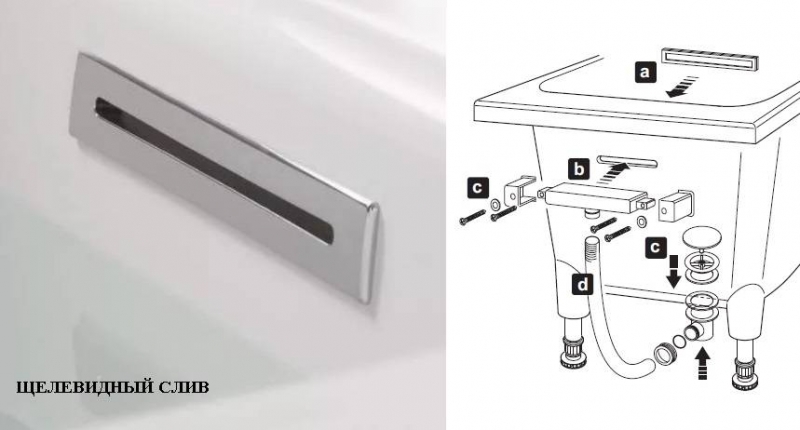 ЩЕЛЕВИДНЫЙ СЛИВ

a

b

c

c

d